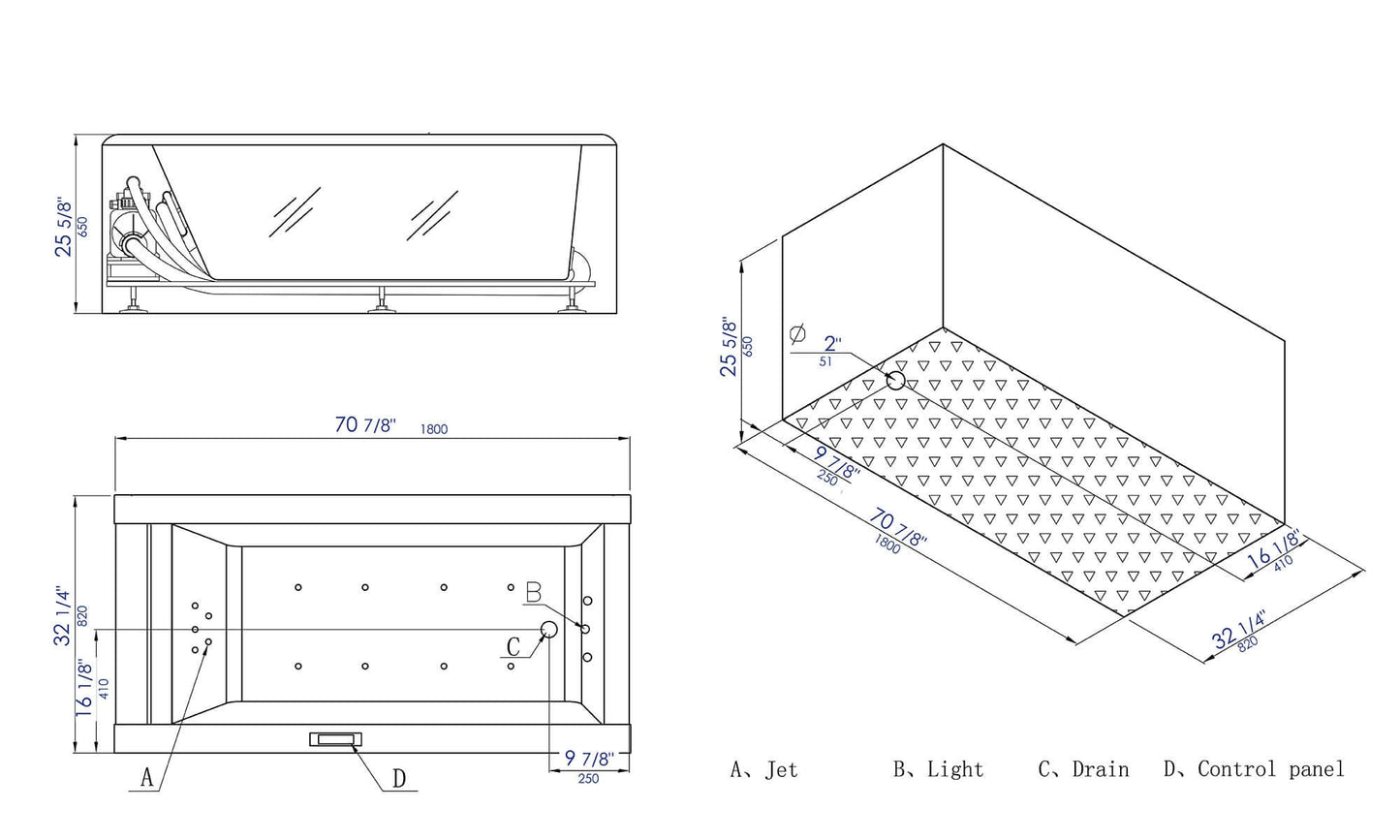 25 5/8"
650

70 7/8" 1800

32 1/4"
820

16 1/8"
410

B

C

A

D

9 7/8"
250

25 5/8"
650

Ø 2"
51

9 7/8"
250

70 7/8"
1800

16 1/8"
410

32 1/4"
820

A、Jet B、Light C、Drain D、Control panel